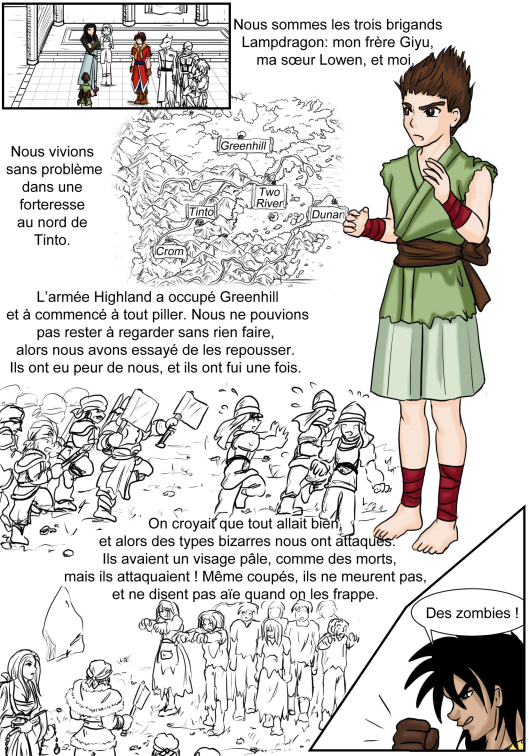 Nous sommes les trois brigands Lampdragon: mon frère Giyu, ma sœur Lowen, et moi.

Nous vivions sans problème dans une forteresse au nord de Tinto.

Greenhill

Two River

Tinto

Dunan

Crom

L'armée Highland a occupé Greenhill et à commencé à tout piller. Nous ne pouvions pas rester à regarder sans rien faire, alors nous avons essayé de les repousser. Ils ont eu peur de nous, et ils ont fui une fois.

On croyait que tout allait bien et alors des types bizarres nous ont attaqués. Ils avaient un visage pâle, comme des morts, mais ils attaquaient ! Même coupés, ils ne meurent pas, et ne disent pas aïe quand on les frappe.

Des zombies !