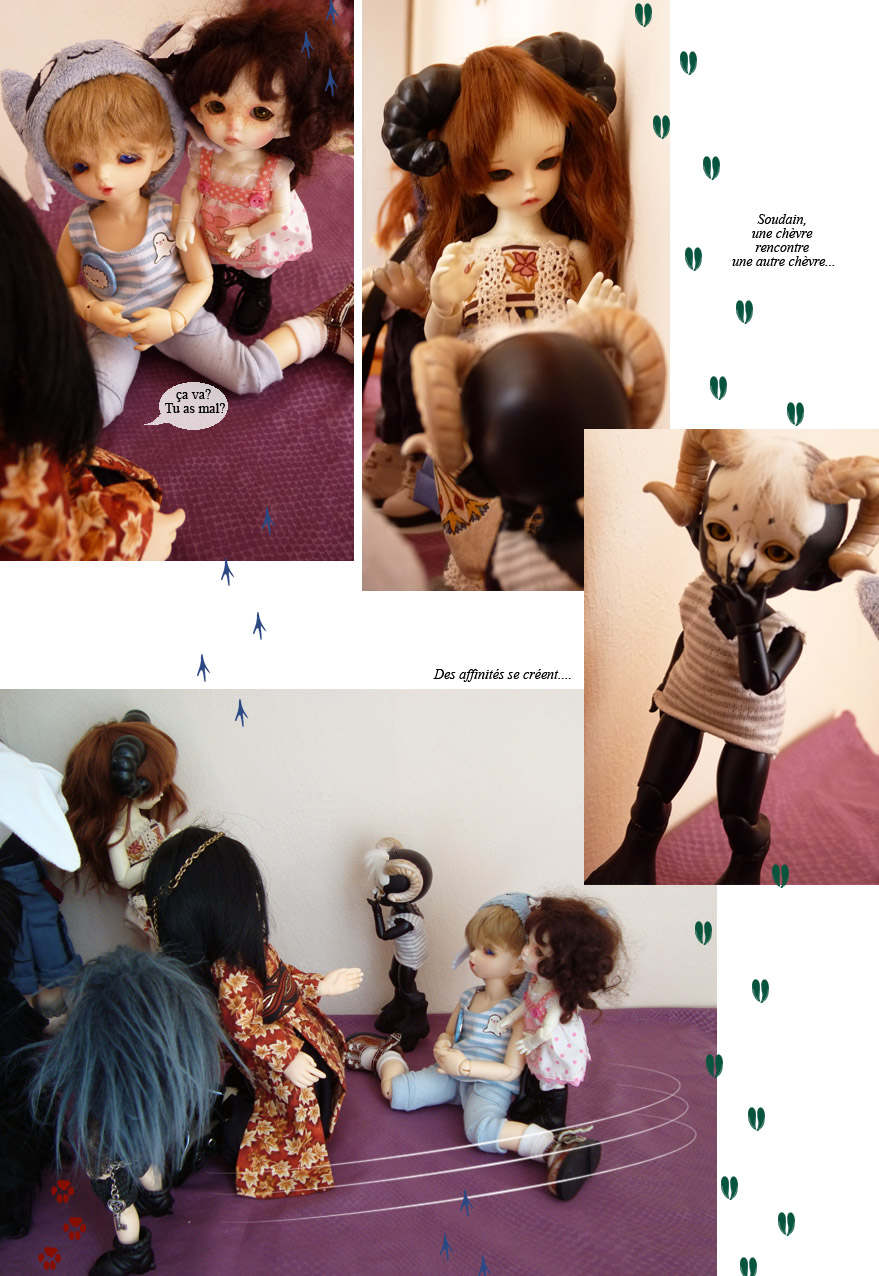 ça va?
Tu as mal?

Soudain,
une chèvre
rencontre
une autre chèvre...

Des affinités se créent....