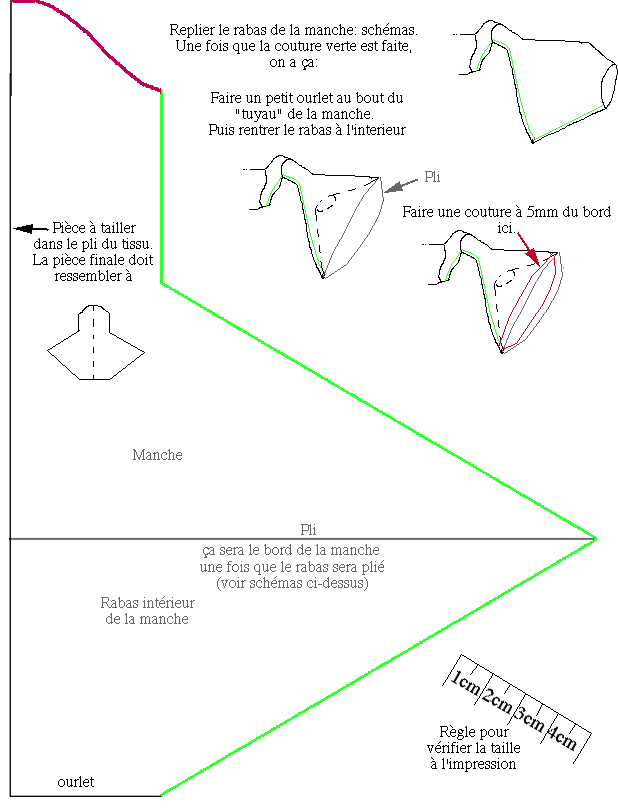 Replier le rabas de la manche: schémas.
Une fois que la couture verte est faite, on a ça:

Faire un petit ourlet au bout du "tuyau" de la manche.
Puis rentrer le rabas à l'interieur

Pli

Faire une couture à 5mm du bord ici.

Pièce à tailler dans le pli du tissu. La pièce finale doit ressembler à

Manche

Pli

ça sera le bord de la manche une fois que le rabas sera plié (voir schémas ci-dessus)

Rabas intérieur de la manche

1cm 2cm 3cm 4cm

Règle pour vérifier la taille à l'impression

ourlet